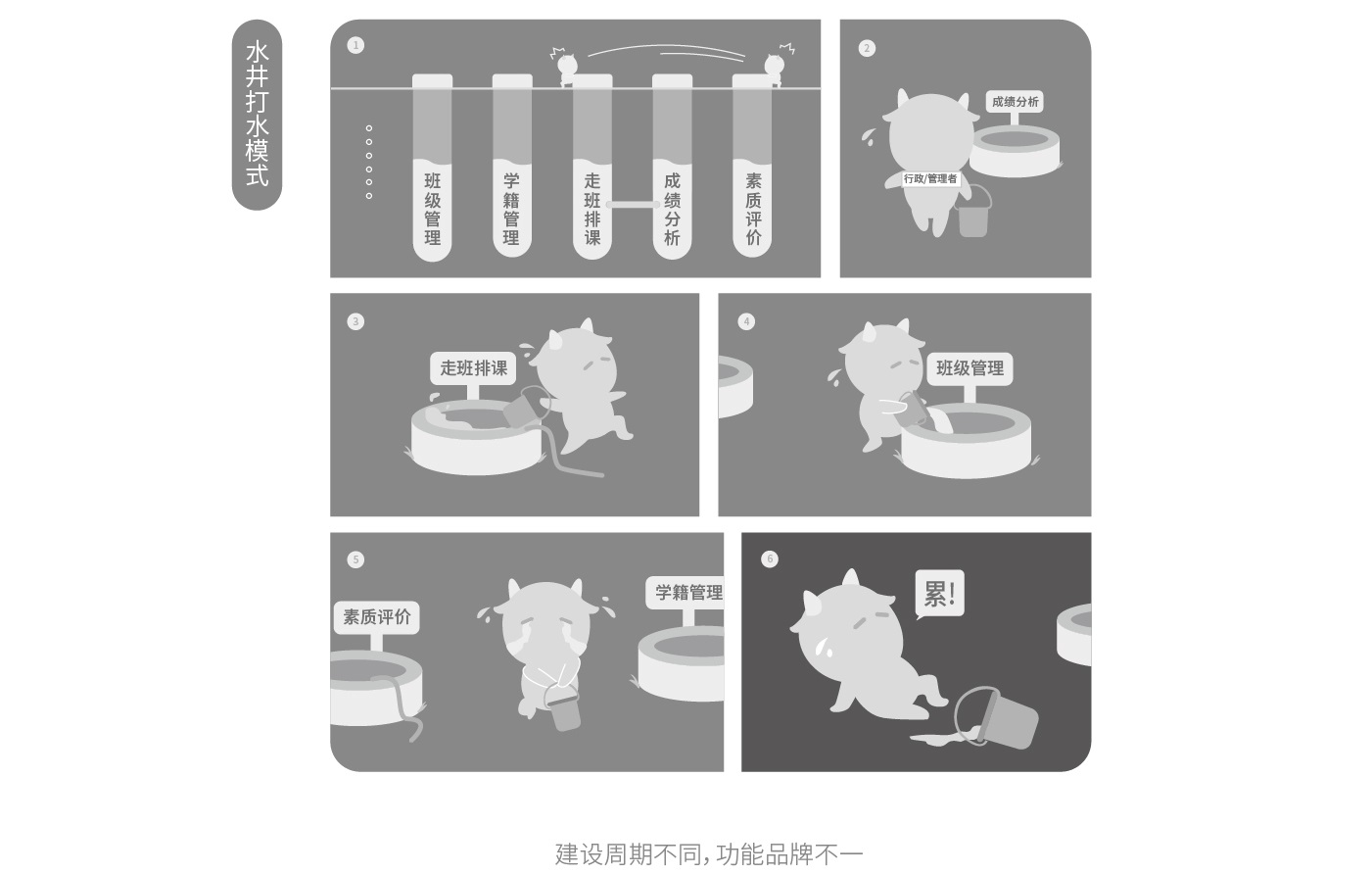 水井打水模式

1

班级管理

学籍管理

走班排课

成绩分析

素质评价

2

成绩分析

行政/管理者

3

走班排课

4

班级管理

5

素质评价

学籍管理

6

累!

建设周期不同，功能品牌不一